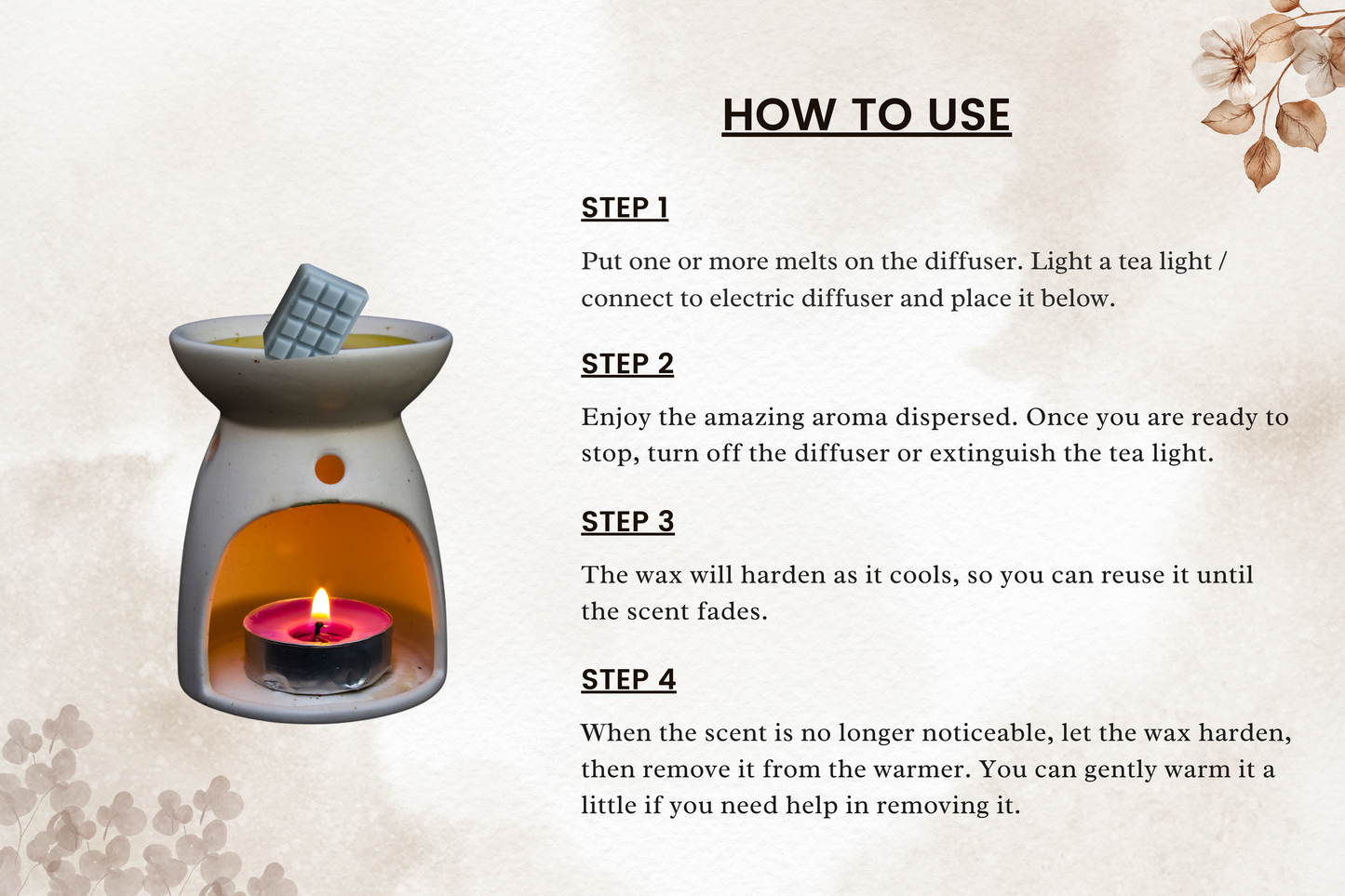 HOW TO USE

STEP 1

Put one or more melts on the diffuser. Light a tea light / connect to electric diffuser and place it below.

STEP 2

Enjoy the amazing aroma dispersed. Once you are ready to stop, turn off the diffuser or extinguish the tea light.

STEP 3

The wax will harden as it cools, so you can reuse it until the scent fades.

STEP 4

When the scent is no longer noticeable, let the wax harden, then remove it from the warmer. You can gently warm it a little if you need help in removing it.