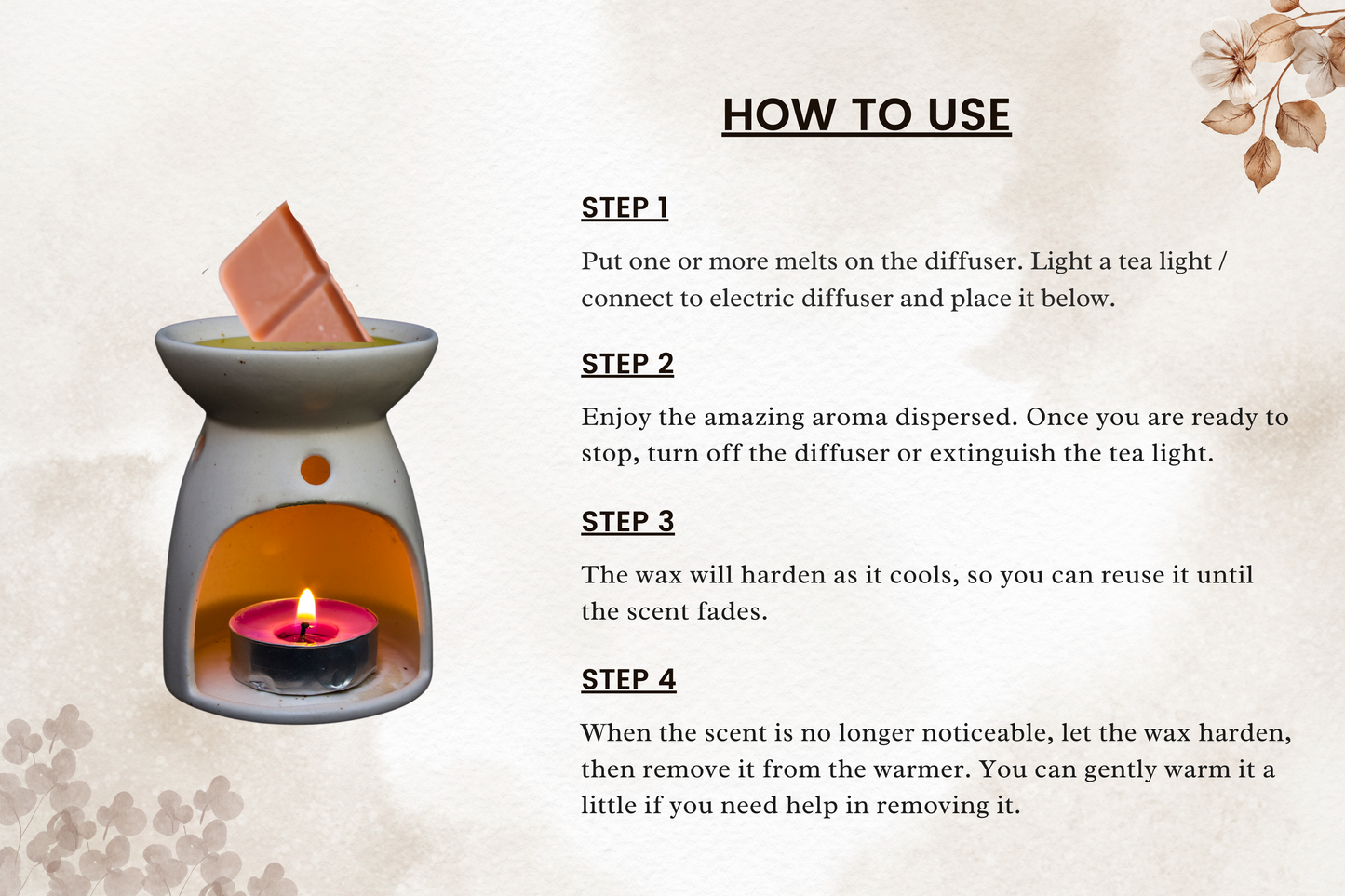 HOW TO USE

STEP 1

Put one or more melts on the diffuser. Light a tea light / connect to electric diffuser and place it below.

STEP 2

Enjoy the amazing aroma dispersed. Once you are ready to stop, turn off the diffuser or extinguish the tea light.

STEP 3

The wax will harden as it cools, so you can reuse it until the scent fades.

STEP 4

When the scent is no longer noticeable, let the wax harden, then remove it from the warmer. You can gently warm it a little if you need help in removing it.